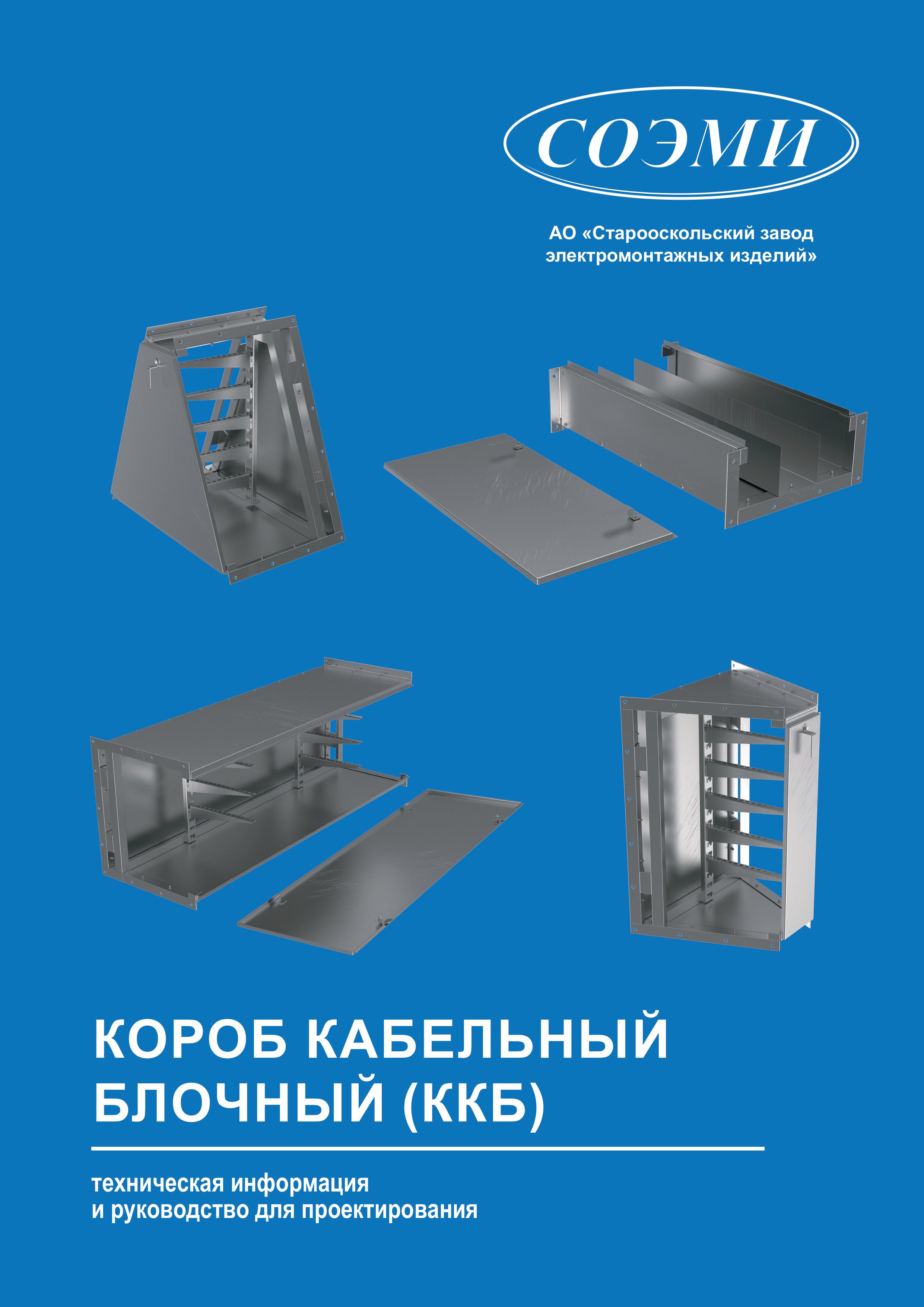 СОЭМИ

АО «Старооскольский завод электромонтажных изделий»

КОРОБ КАБЕЛЬНЫЙ БЛОЧНЫЙ (ККБ)

техническая информация и руководство для проектирования